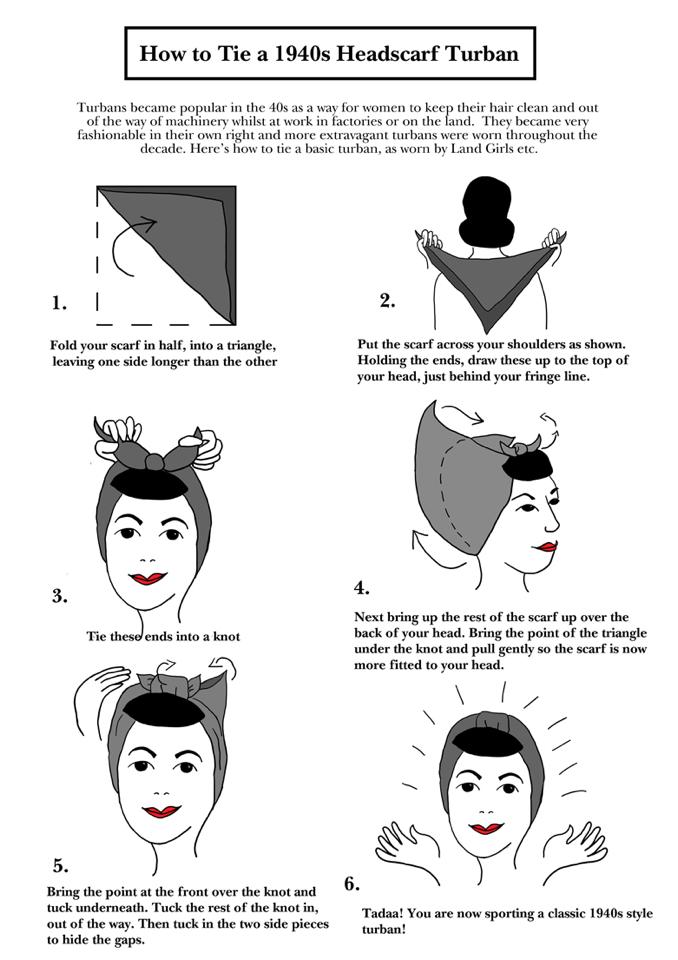 How to Tie a 1940s Headscarf Turban

Turbans became popular in the 40s as a way for women to keep their hair clean and out of the way of machinery whilst at work in factories or on the land. They became very fashionable in their own right and more extravagant turbans were worn throughout the decade. Here's how to tie a basic turban, as worn by Land Girls etc.

1.

Fold your scarf in half, into a triangle, leaving one side longer than the other

2.

Put the scarf across your shoulders as shown. Holding the ends, draw these up to the top of your head, just behind your fringe line.

3.

Tie these ends into a knot

4.

Next bring up the rest of the scarf up over the back of your head. Bring the point of the triangle under the knot and pull gently so the scarf is now more fitted to your head.

5.

Bring the point at the front over the knot and tuck underneath. Tuck the rest of the knot in, out of the way. Then tuck in the two side pieces to hide the gaps.

6.

Tadaa! You are now sporting a classic 1940s style turban!